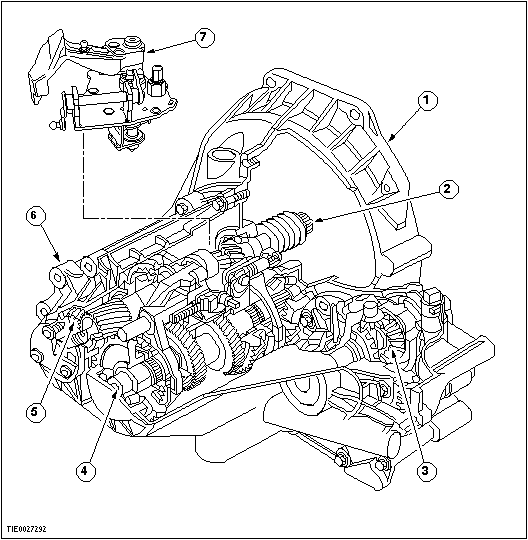 7
1
2
6
5
4
3
TIE0027292